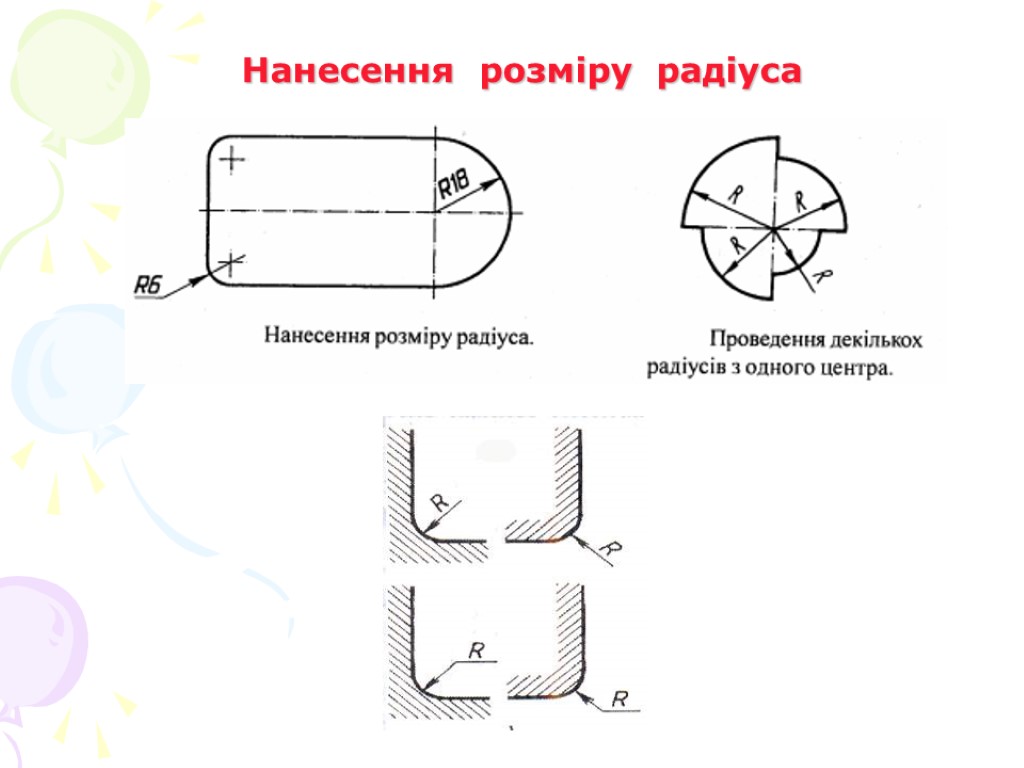 Нанесення розміру радіуса

R18

R6

Нанесення розміру радіуса.

R
R
R
R

Проведення декількох радіусів з одного центра.

R
R
R
R